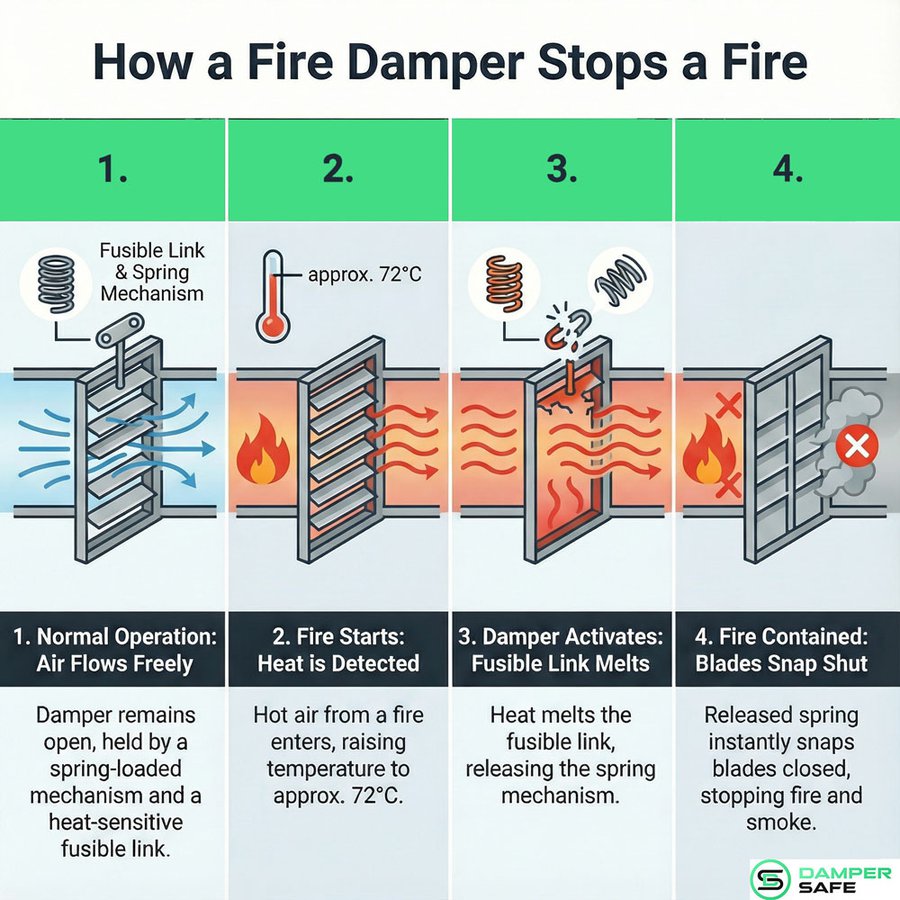 How a Fire Damper Stops a Fire

1.

Fusible Link & Spring Mechanism

1. Normal Operation: Air Flows Freely

Damper remains open, held by a spring-loaded mechanism and a heat-sensitive fusible link.

2.

approx. 72°C

2. Fire Starts: Heat is Detected

Hot air from a fire enters, raising temperature to approx. 72°C.

3.

3. Damper Activates: Fusible Link Melts

Heat melts the fusible link, releasing the spring mechanism.

4.

4. Fire Contained: Blades Snap Shut

Released spring instantly snaps blades closed, stopping fire and smoke.

DAMPER SAFE