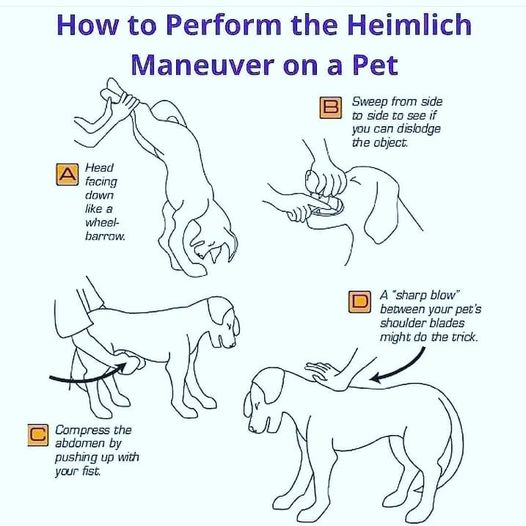 How to Perform the Heimlich Maneuver on a Pet

A Head facing down like a wheelbarrow.

B Sweep from side to side to see if you can dislodge the object.

C Compress the abdomen by pushing up with your fist.

D A "sharp blow" between your pet's shoulder blades might do the trick.